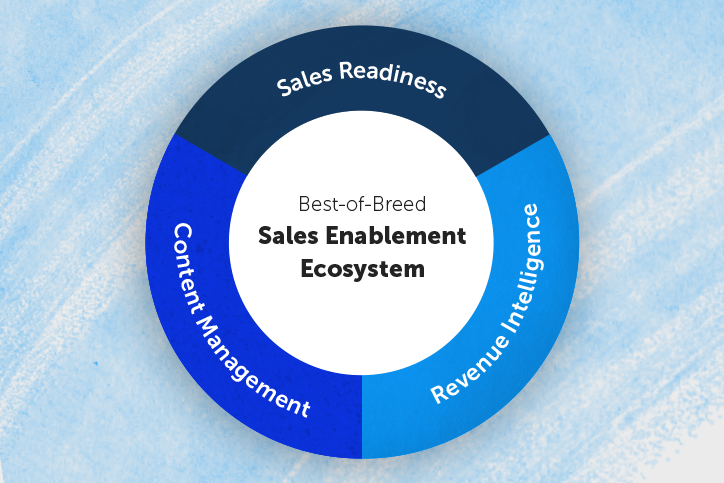 Sales Readiness

Best-of-Breed
Sales Enablement Ecosystem

Content Management

Revenue Intelligence