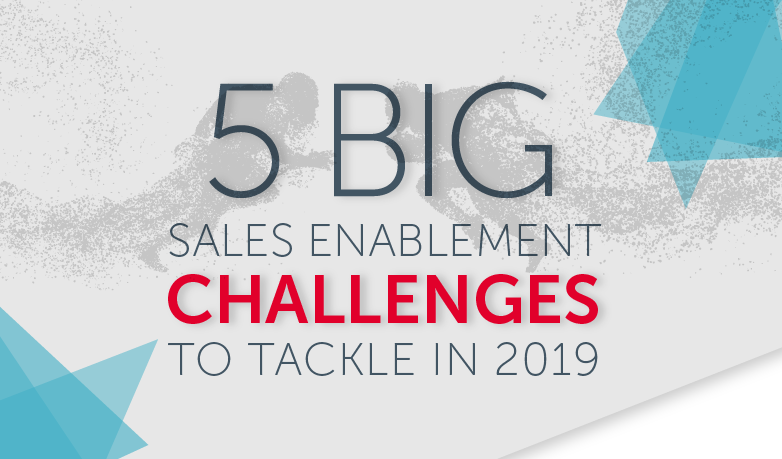 5 BIG
SALES ENABLEMENT
CHALLENGES
TO TACKLE IN 2019