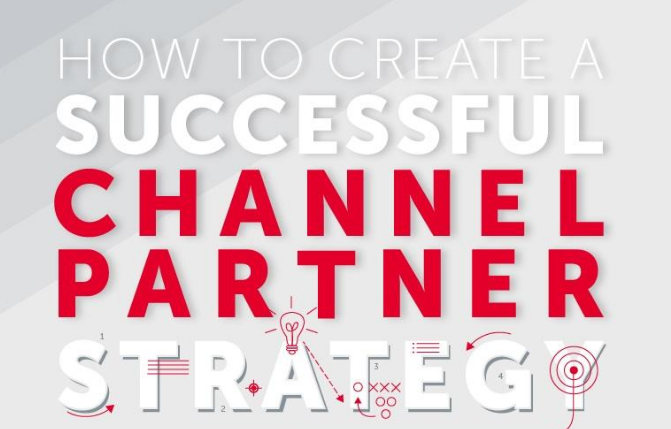 HOW TO CREATE A
SUCCESSFUL
CHANNEL
PARTNER
STRATEGY

1
2
3
4